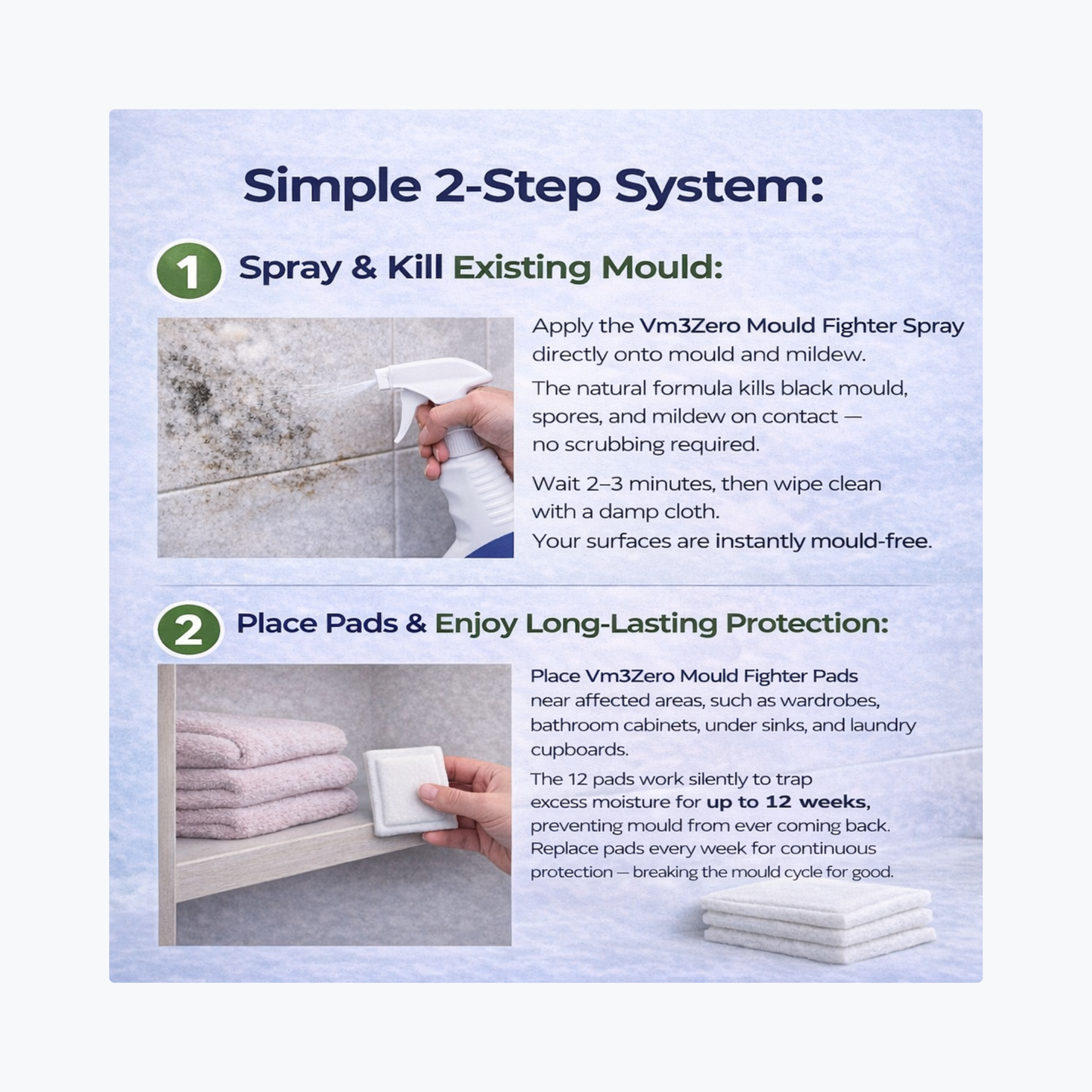 Simple 2-Step System:

1 Spray & Kill Existing Mould:

Apply the Vm3Zero Mould Fighter Spray directly onto mould and mildew.

The natural formula kills black mould, spores, and mildew on contact — no scrubbing required.

Wait 2–3 minutes, then wipe clean with a damp cloth.
Your surfaces are instantly mould-free.

2 Place Pads & Enjoy Long-Lasting Protection:

Place Vm3Zero Mould Fighter Pads near affected areas, such as wardrobes, bathroom cabinets, under sinks, and laundry cupboards.

The 12 pads work silently to trap excess moisture for up to 12 weeks, preventing mould from ever coming back. Replace pads every week for continuous protection — breaking the mould cycle for good.