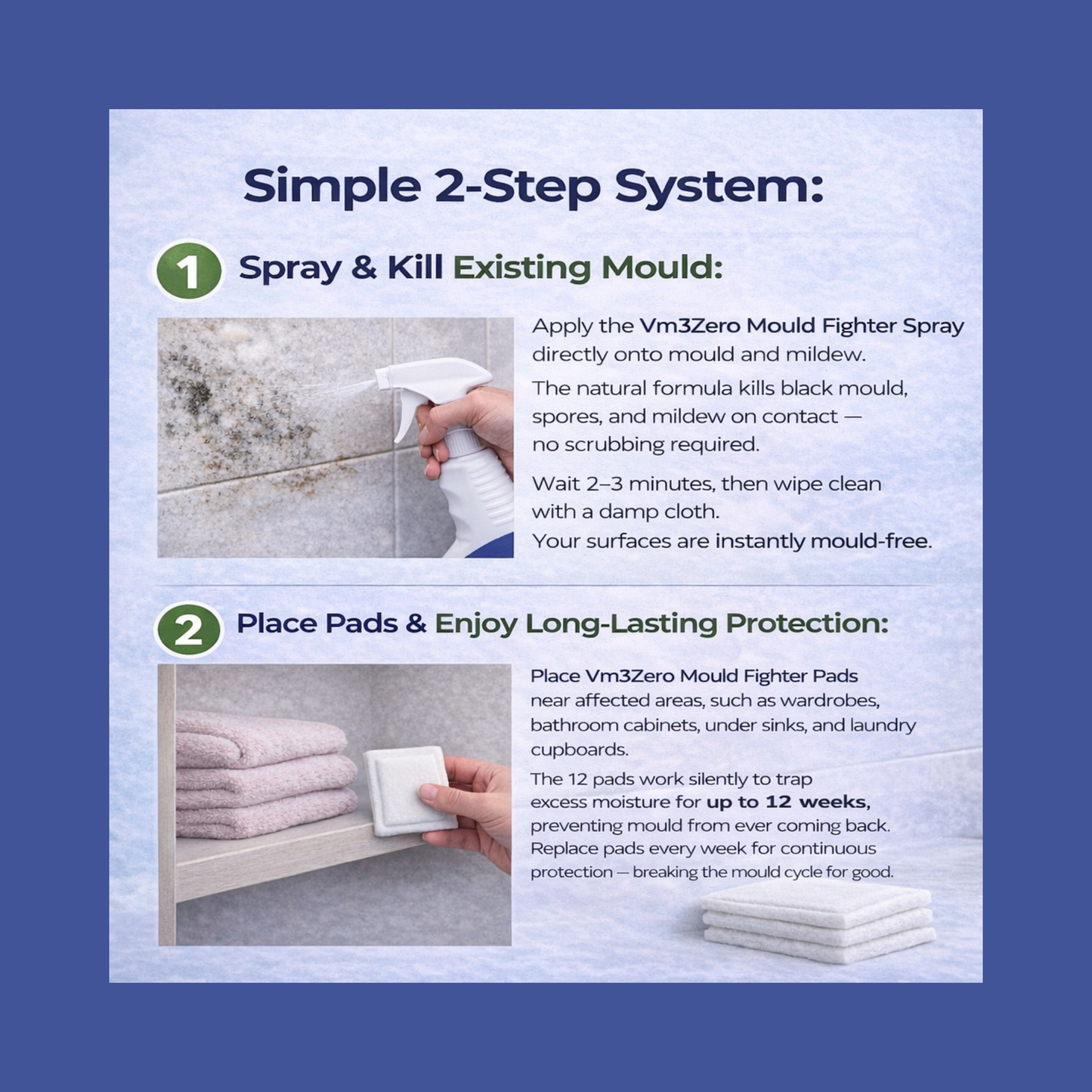 Simple 2-Step System:

1 Spray & Kill Existing Mould:

Apply the Vm3Zero Mould Fighter Spray directly onto mould and mildew.

The natural formula kills black mould, spores, and mildew on contact — no scrubbing required.

Wait 2–3 minutes, then wipe clean with a damp cloth.
Your surfaces are instantly mould-free.

2 Place Pads & Enjoy Long-Lasting Protection:

Place Vm3Zero Mould Fighter Pads near affected areas, such as wardrobes, bathroom cabinets, under sinks, and laundry cupboards.

The 12 pads work silently to trap excess moisture for up to 12 weeks, preventing mould from ever coming back. Replace pads every week for continuous protection — breaking the mould cycle for good.